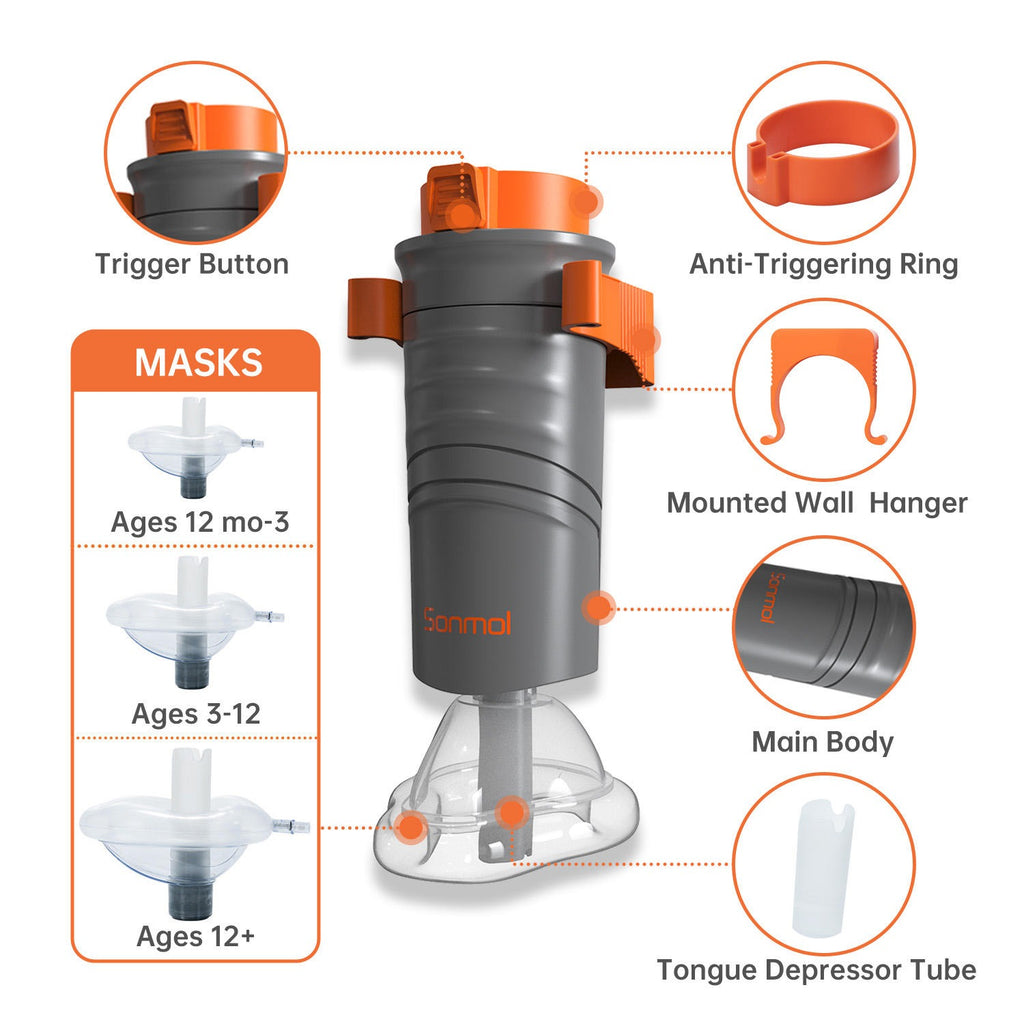 Trigger Button

MASKS

Ages 12 mo-3

Ages 3-12

Ages 12+

Sonmol

Anti-Triggering Ring

Mounted Wall Hanger

Sonmol

Main Body

Tongue Depressor Tube