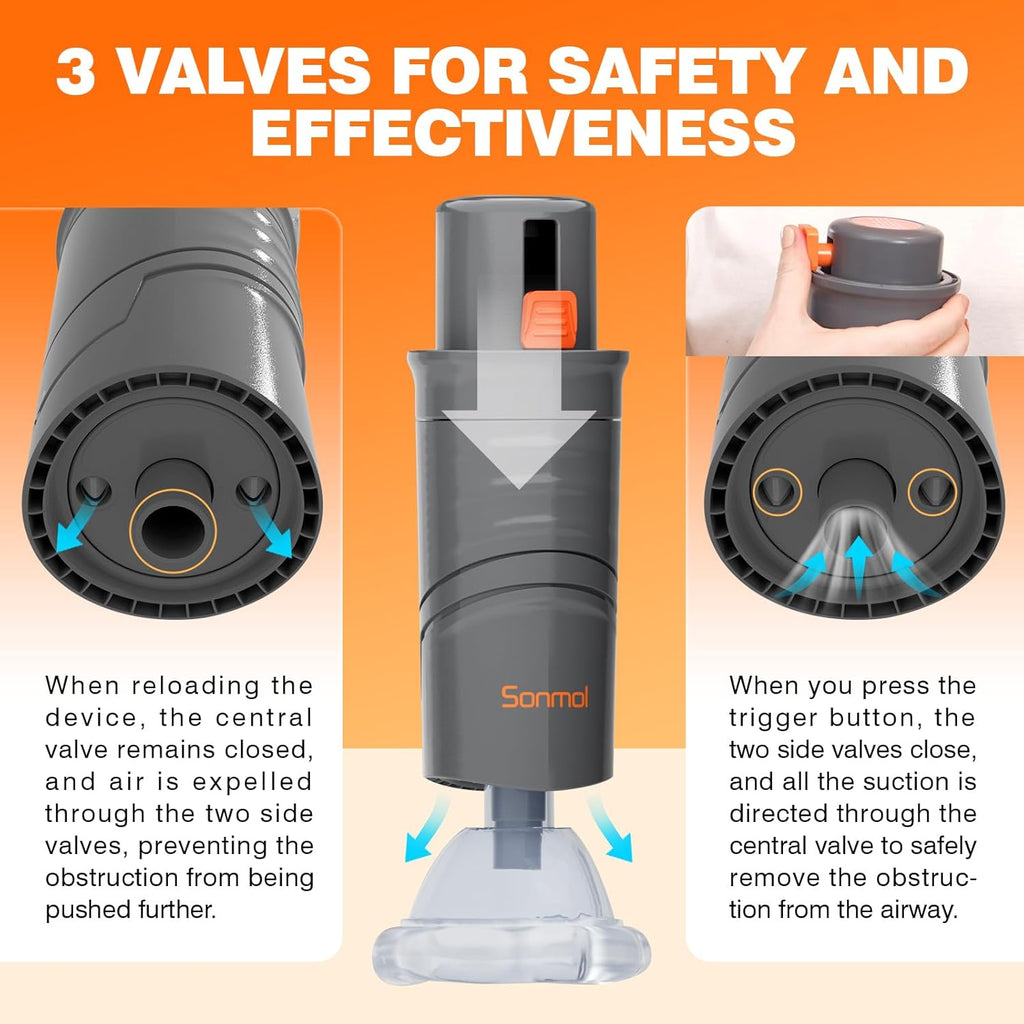 3 VALVES FOR SAFETY AND EFFECTIVENESS

When reloading the device, the central valve remains closed, and air is expelled through the two side valves, preventing the obstruction from being pushed further.

Sonmol

When you press the trigger button, the two side valves close, and all the suction is directed through the central valve to safely remove the obstruction from the airway.